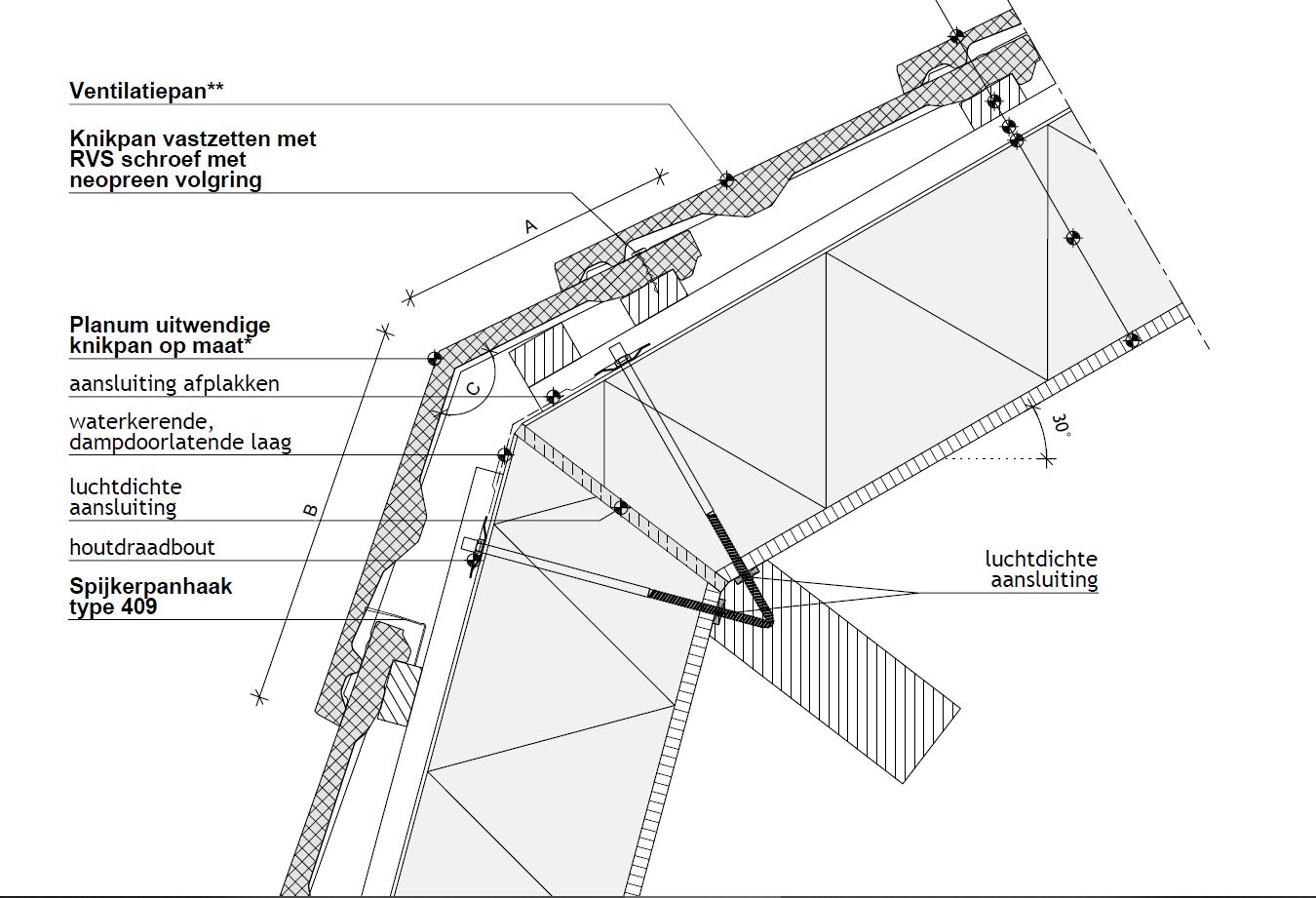 Ventilatiepan**

Knikpan vastzetten met RVS schroef met neopreen volgring

A

Planum uitwendige knikpan op maat*

aansluiting afplakken

C

waterkerende, dampdoorlatende laag

luchtdichte aansluiting

B

houtdraadbout

Spijkerpanhaak type 409

30°

luchtdichte aansluiting